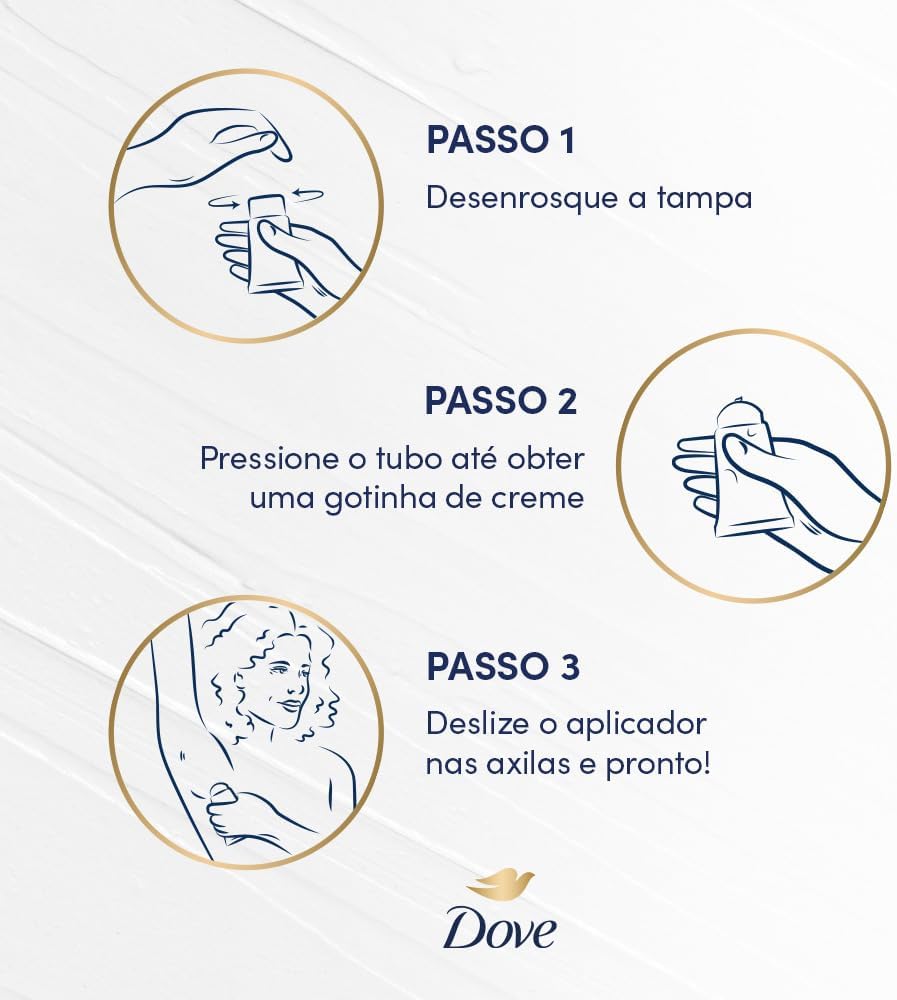 PASSO 1

Desenrosque a tampa

PASSO 2

Pressione o tubo até obter uma gotinha de creme

PASSO 3

Deslize o aplicador nas axilas e pronto!

Dove